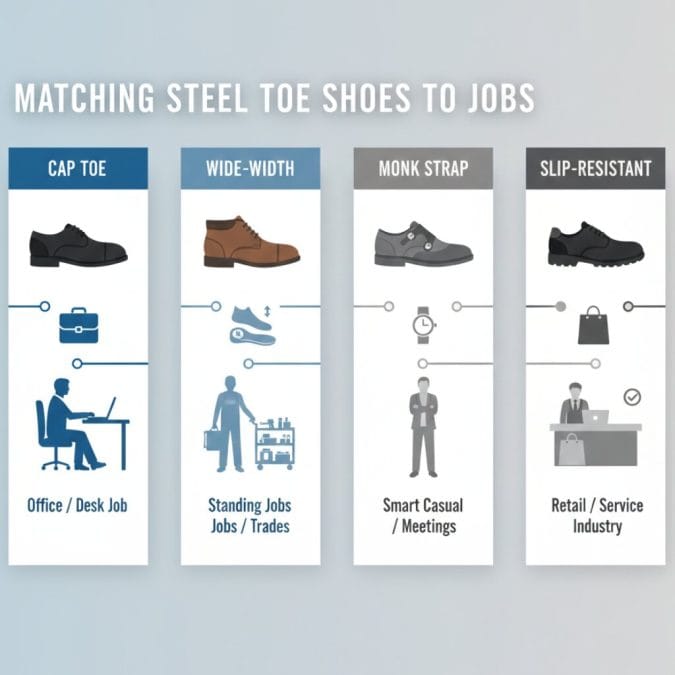 MATCHING STEEL TOE SHOES TO JOBS

CAP TOE

Office / Desk Job

WIDE-WIDTH

Standing Jobs Jobs / Trades

MONK STRAP

Smart Casual / Meetings

SLIP-RESISTANT

Retail / Service Industry