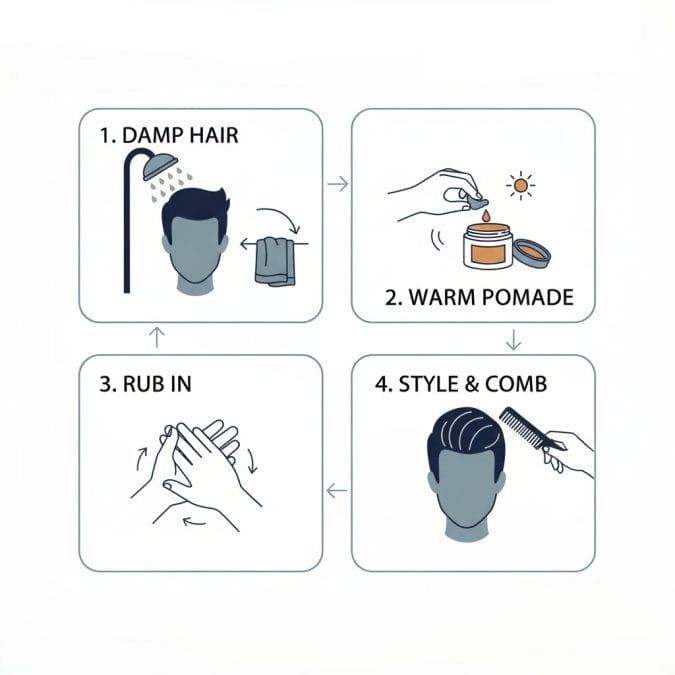 1. DAMP HAIR

2. WARM POMADE

3. RUB IN

4. STYLE & COMB