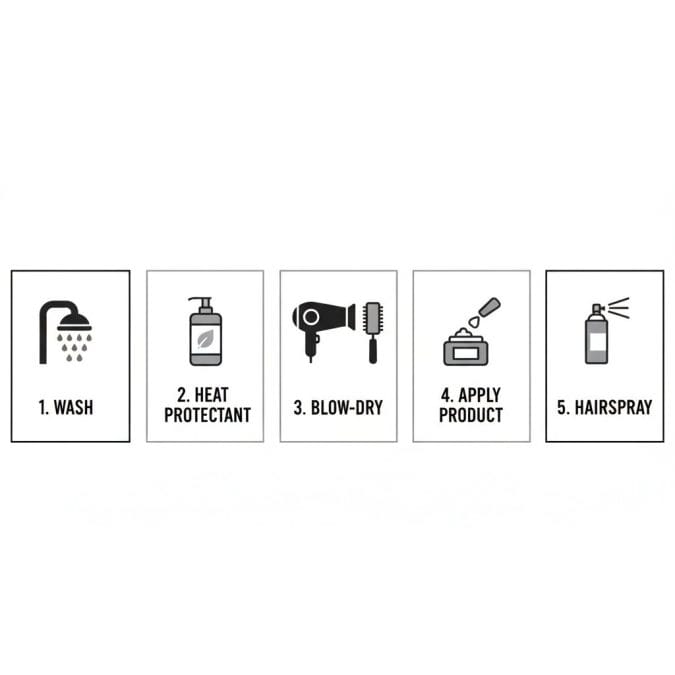 1. WASH

2. HEAT PROTECTANT

3. BLOW-DRY

4. APPLY PRODUCT

5. HAIRSPRAY